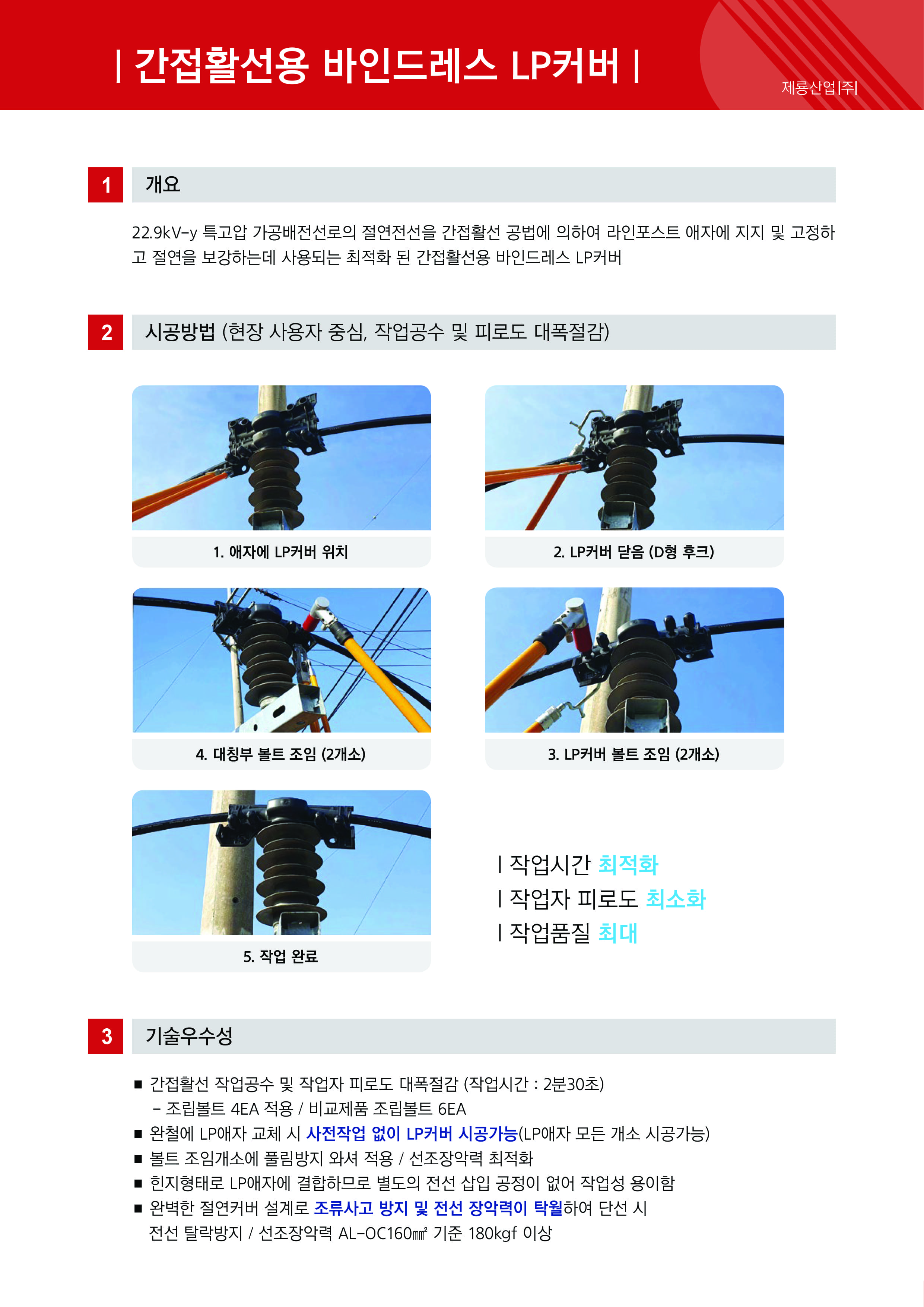 | 간접활선용 바인드레스 LP커버 |

제룡산업|주|

1 개요

22.9kV-y 특고압 가공배전선로의 절연전선을 간접활선 공법에 의하여 라인포스트 애자에 지지 및 고정하고 절연을 보강하는데 사용되는 최적화 된 간접활선용 바인드레스 LP커버

2 시공방법 (현장 사용자 중심, 작업공수 및 피로도 대폭절감)

1. 애자에 LP커버 위치

2. LP커버 닫음 (D형 후크)

4. 대칭부 볼트 조임 (2개소)

3. LP커버 볼트 조임 (2개소)

5. 작업 완료

| 작업시간 최적화
| 작업자 피로도 최소화
| 작업품질 최대

3 기술우수성

■ 간접활선 작업공수 및 작업자 피로도 대폭절감 (작업시간 : 2분30초)
- 조립볼트 4EA 적용 / 비교제품 조립볼트 6EA
■ 완철에 LP애자 교체 시 사전작업 없이 LP커버 시공가능(LP애자 모든 개소 시공가능)
■ 볼트 조임개소에 풀림방지 와셔 적용 / 선조장악력 최적화
■ 힌지형태로 LP애자에 결합하므로 별도의 전선 삽입 공정이 없어 작업성 용이함
■ 완벽한 절연커버 설계로 조류사고 방지 및 전선 장악력이 탁월하여 단선 시 전선 탈락방지 / 선조장악력 AL-OC160㎟ 기준 180kgf 이상